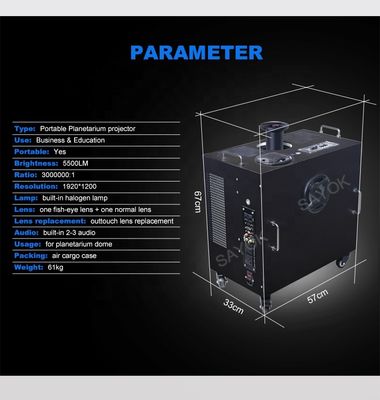 PARAMETER

Type: Portable Planetarium projector
Use: Business & Education
Portable: Yes
Brightness: 5500LM
Ratio: 3000000:1
Resolution: 1920*1200
Lamp: built-in halogen lamp
Lens: one fish-eye lens + one normal lens
Lens replacement: outtouch lens replacement
Audio: built-in 2-3 audio
Usage: for planetarium dome
Packing: air cargo case
Weight: 61kg

67cm
33cm
57cm
SAYOK
SAYOK